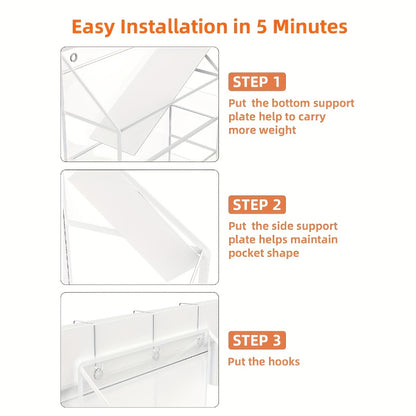 Easy Installation in 5 Minutes

STEP 1

Put the bottom support plate help to carry more weight

STEP 2

Put the side support plate helps maintain pocket shape

STEP 3

Put the hooks